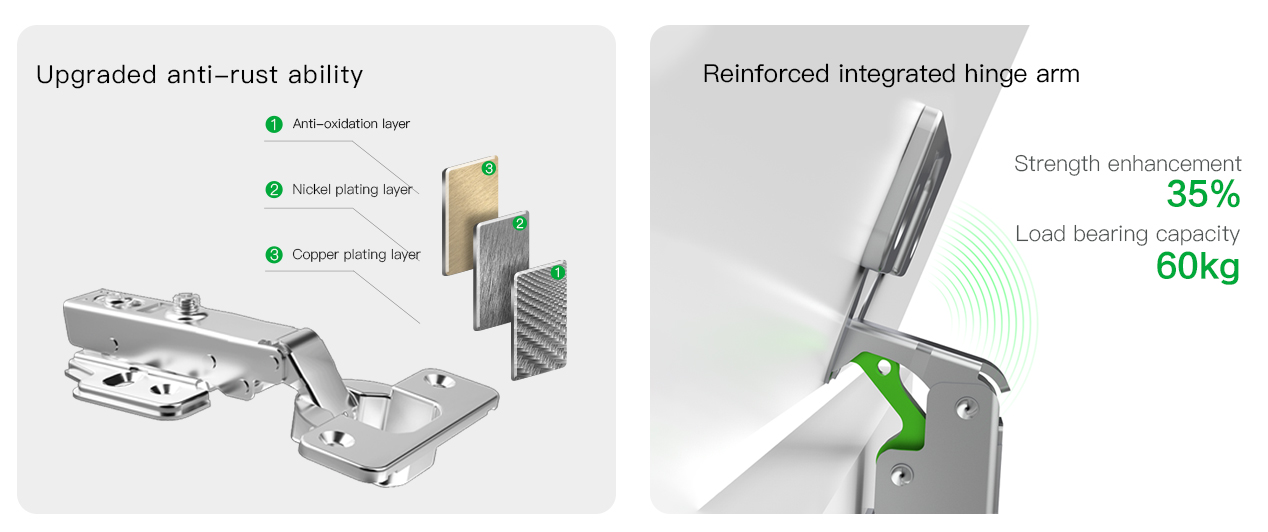 Upgraded anti-rust ability

1 Anti-oxidation layer

2 Nickel plating layer

3 Copper plating layer

3

2

1

Reinforced integrated hinge arm

Strength enhancement
35%

Load bearing capacity
60kg